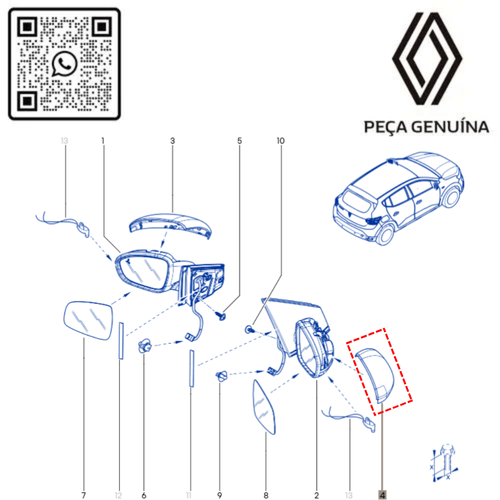 PEÇA GENUÍNA

13
1
3
5
10

7
12
6
11
9
8
2
13
4

x
x